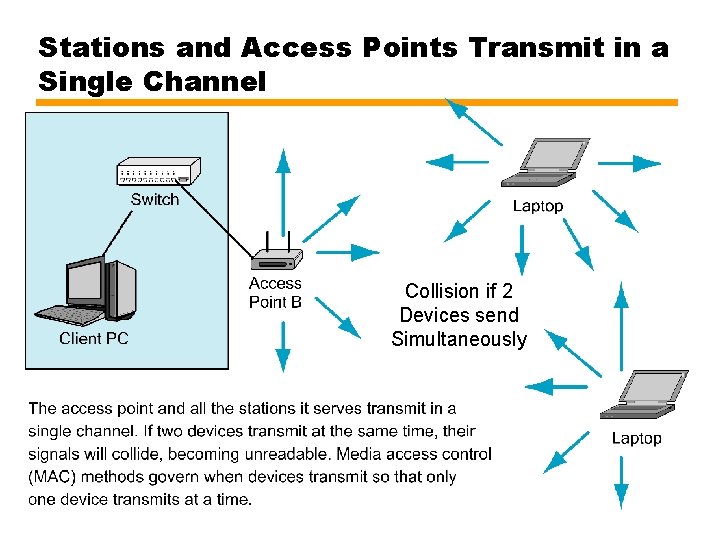 Stations and Access Points Transmit in a Single Channel

Switch

Client PC

Access Point B

Laptop

Collision if 2 Devices send Simultaneously

Laptop

The access point and all the stations it serves transmit in a single channel. If two devices transmit at the same time, their signals will collide, becoming unreadable. Media access control (MAC) methods govern when devices transmit so that only one device transmits at a time.