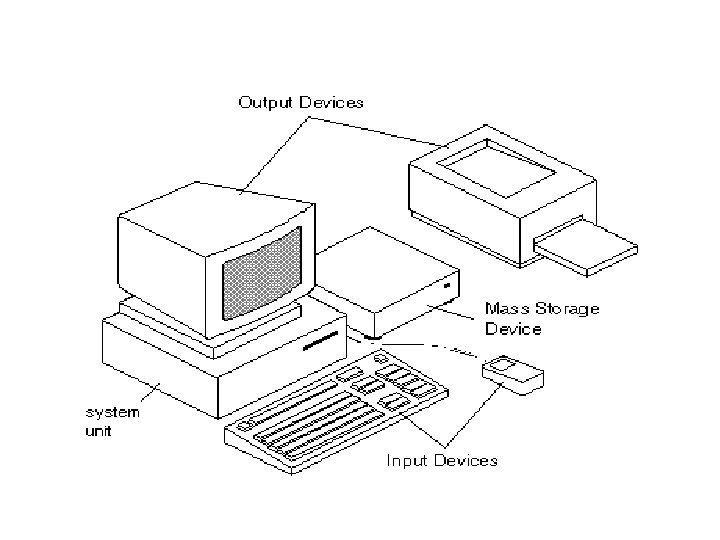 Output Devices

Mass Storage Device

system unit

Input Devices