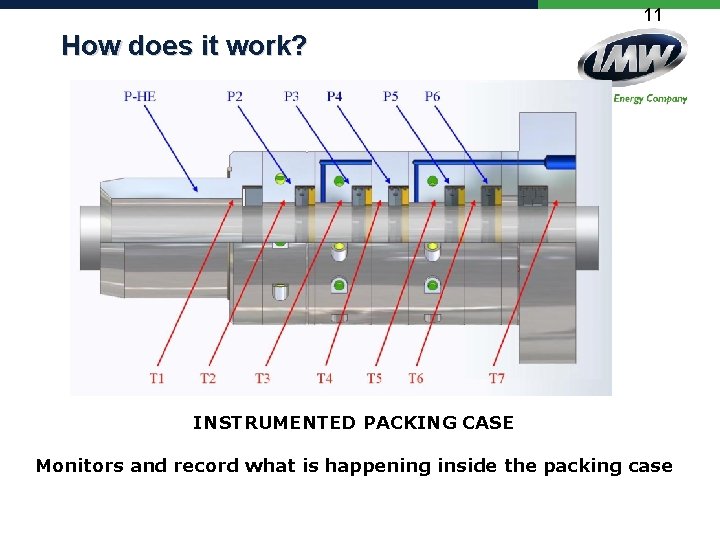 11

How does it work?

IMW
Energy Company

P-HE P2 P3 P4 P5 P6

T1 T2 T3 T4 T5 T6 T7

INSTRUMENTED PACKING CASE

Monitors and record what is happening inside the packing case