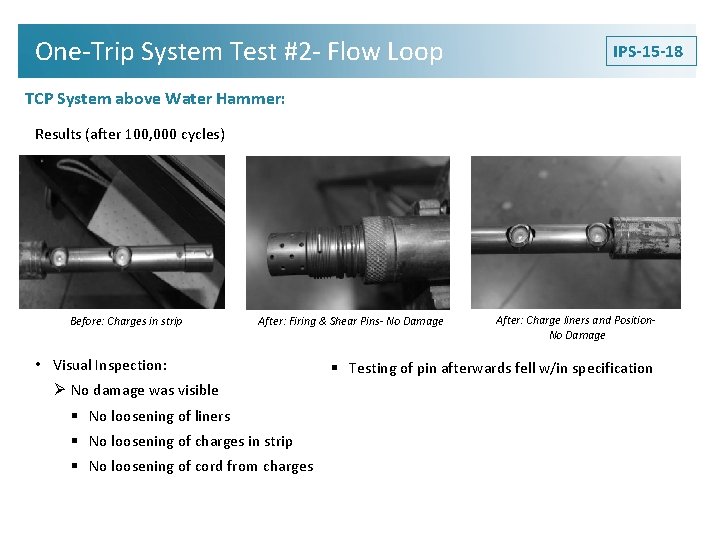 One-Trip System Test #2- Flow Loop

IPS-15-18

TCP System above Water Hammer:

Results (after 100,000 cycles)

Before: Charges in strip

After: Firing & Shear Pins- No Damage

After: Charge liners and Position- No Damage

• Visual Inspection:
➢ No damage was visible
▪ No loosening of liners
▪ No loosening of charges in strip
▪ No loosening of cord from charges

▪ Testing of pin afterwards fell w/in specification