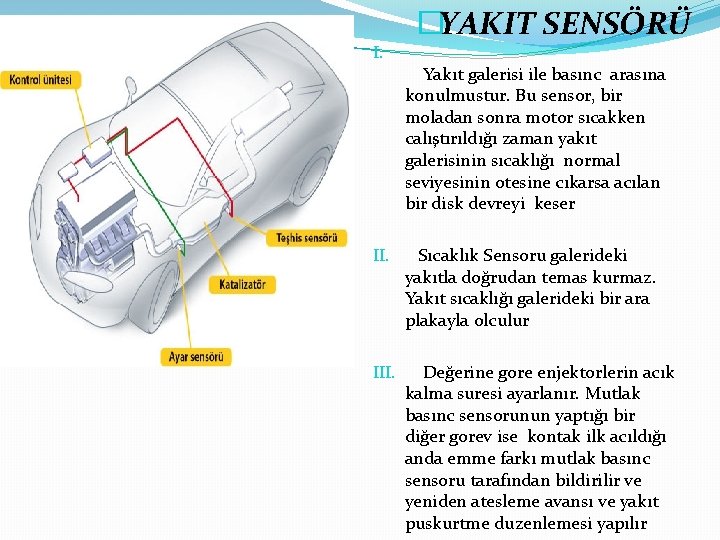 YAKIT SENSÖRÜ

Kontrol ünitesi

Teşhis sensörü

Katalizatör

Ayar sensörü

I. Yakıt galerisi ile basınc arasına konulmustur. Bu sensor, bir moladan sonra motor sıcakken calıştırıldığı zaman yakıt galerisinin sıcaklığı normal seviyesinin otesine cıkarsa acılan bir disk devreyi keser

II. Sıcaklık Sensoru galerideki yakıtla doğrudan temas kurmaz. Yakıt sıcaklığı galerideki bir ara plakayla olculur

III. Değerine gore enjektorlerin acık kalma suresi ayarlanır. Mutlak basınc sensorunun yaptığı bir diğer gorev ise kontak ilk acıldığı anda emme farkı mutlak basınc sensoru tarafından bildirilir ve yeniden atesleme avansı ve yakıt puskurtme duzenlemesi yapılır