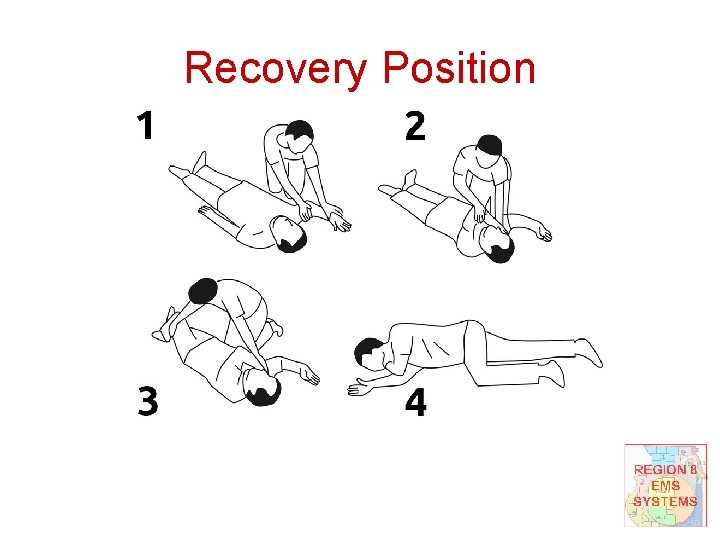 Recovery Position

1

2

3

4

REGION 8
EMS
SYSTEMS