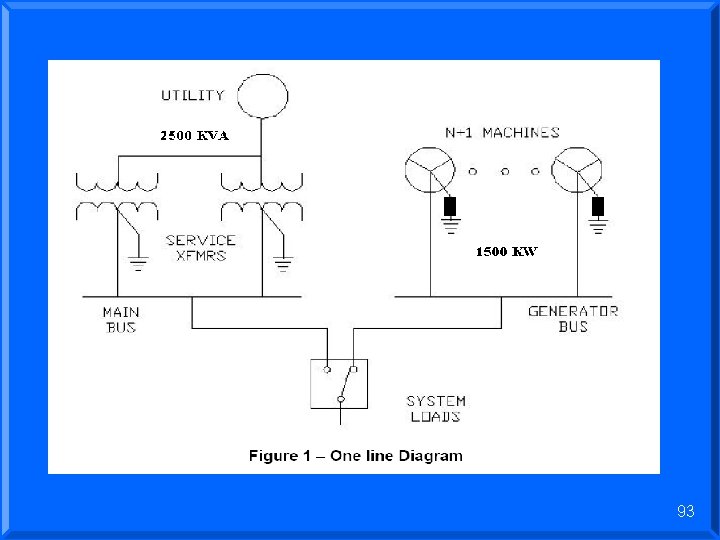 UTILITY

2500 KVA

N+1 MACHINES

SERVICE XFMRS

1500 KW

MAIN BUS

GENERATOR BUS

SYSTEM LOADS

Figure 1 – One line Diagram

93