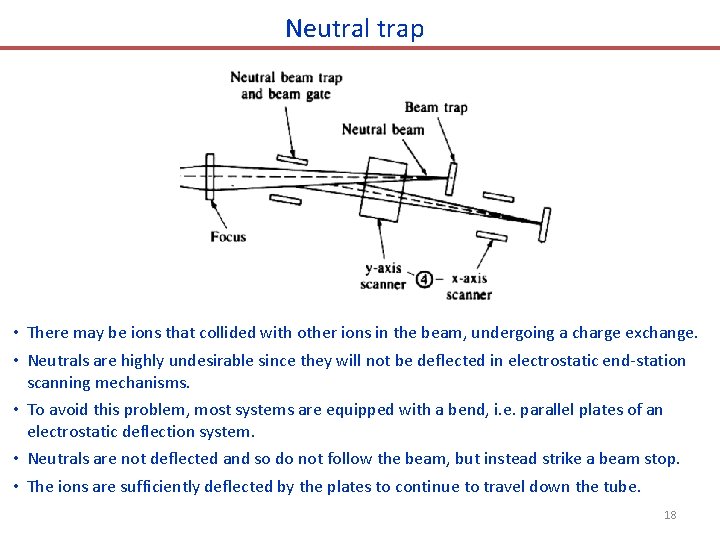 Neutral trap

Neutral beam trap and beam gate

Beam trap

Neutral beam

Focus

y-axis scanner

4

x-axis scanner

• There may be ions that collided with other ions in the beam, undergoing a charge exchange.

• Neutrals are highly undesirable since they will not be deflected in electrostatic end-station scanning mechanisms.

• To avoid this problem, most systems are equipped with a bend, i.e. parallel plates of an electrostatic deflection system.

• Neutrals are not deflected and so do not follow the beam, but instead strike a beam stop.

• The ions are sufficiently deflected by the plates to continue to travel down the tube.

18