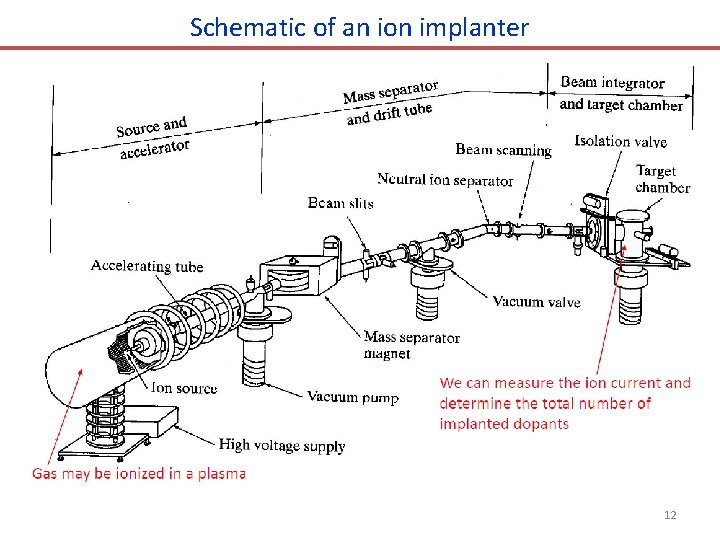 Schematic of an ion implanter

Source and accelerator

Mass separator and drift tube

Beam integrator and target chamber

Beam scanning

Isolation valve

Target chamber

Neutral ion separator

Beam slits

Accelerating tube

Vacuum valve

Mass separator magnet

Ion source

Vacuum pump

High voltage supply

We can measure the ion current and determine the total number of implanted dopants

Gas may be ionized in a plasma

12