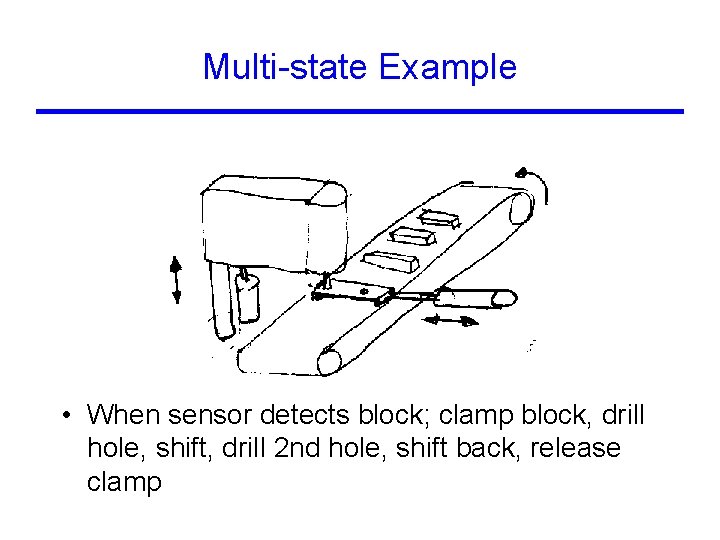 Multi-state Example

• When sensor detects block; clamp block, drill hole, shift, drill 2nd hole, shift back, release clamp