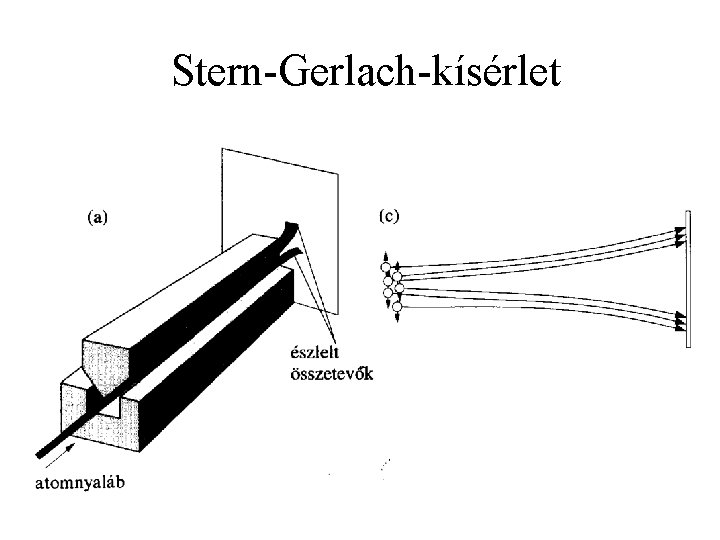 Stern-Gerlach-kísérlet

(a)

észlelt összetevők

atomnyaláb

(c)