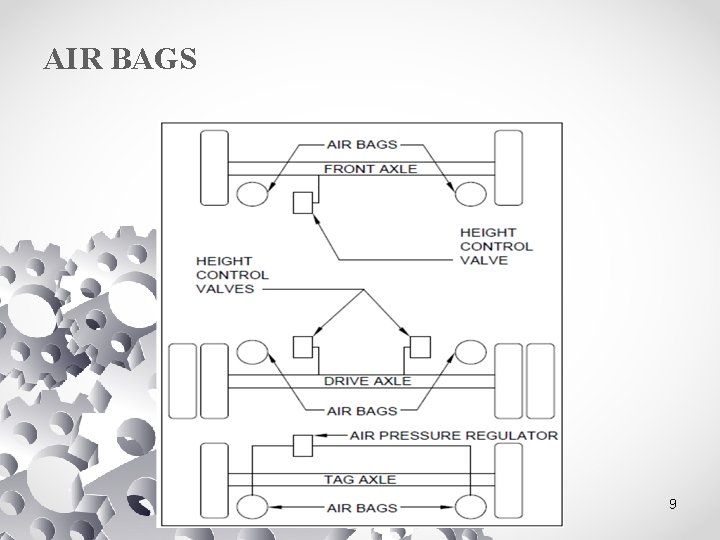 AIR BAGS

AIR BAGS
FRONT AXLE
HEIGHT CONTROL VALVE
HEIGHT CONTROL VALVES
DRIVE AXLE
AIR BAGS
AIR PRESSURE REGULATOR
TAG AXLE
AIR BAGS

9