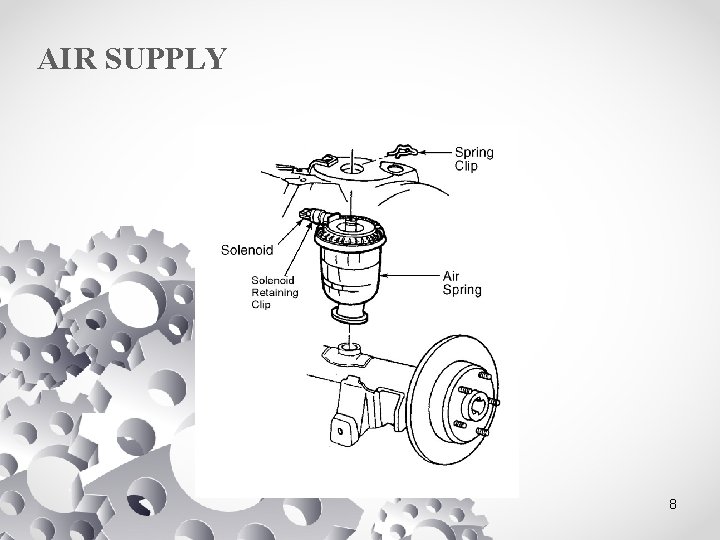 AIR SUPPLY

Spring Clip

Solenoid

Solenoid Retaining Clip

Air Spring

8