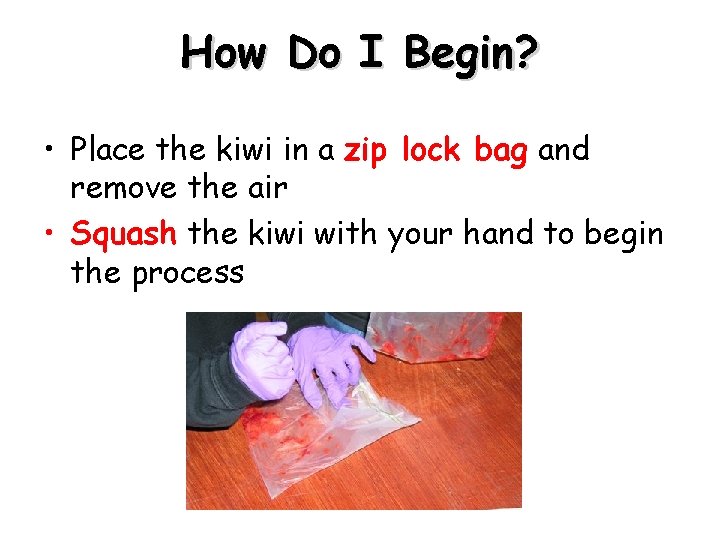 How Do I Begin?

• Place the kiwi in a zip lock bag and remove the air
• Squash the kiwi with your hand to begin the process