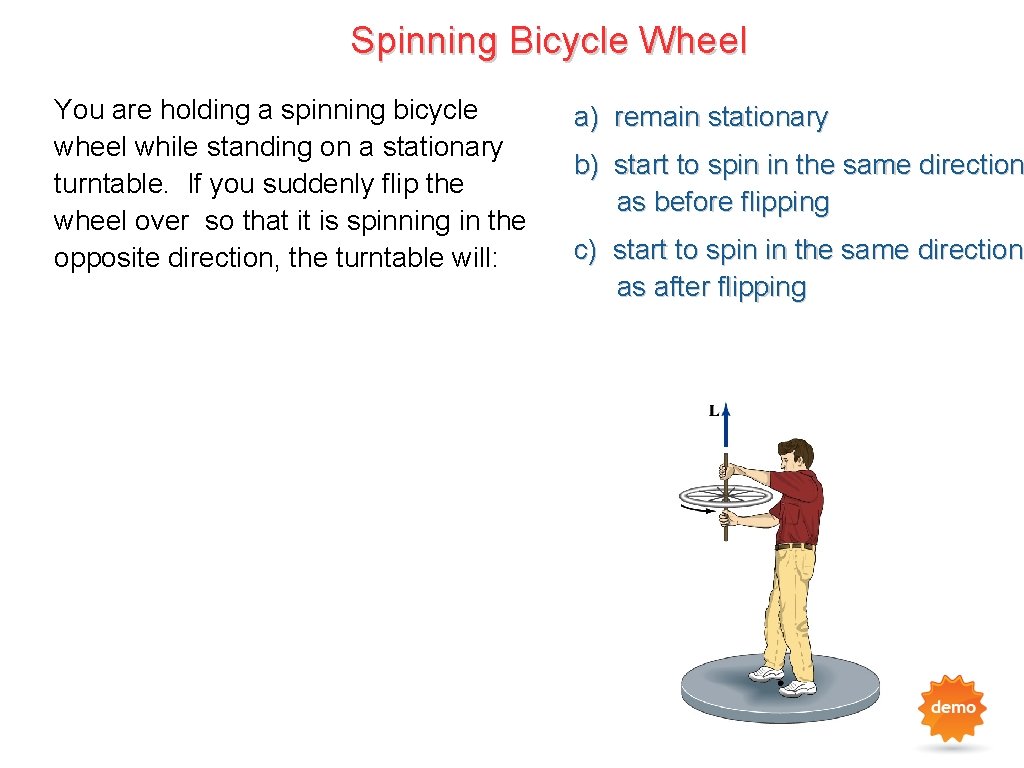 Spinning Bicycle Wheel

You are holding a spinning bicycle wheel while standing on a stationary turntable. If you suddenly flip the wheel over so that it is spinning in the opposite direction, the turntable will:

a) remain stationary

b) start to spin in the same direction as before flipping

c) start to spin in the same direction as after flipping

L

demo