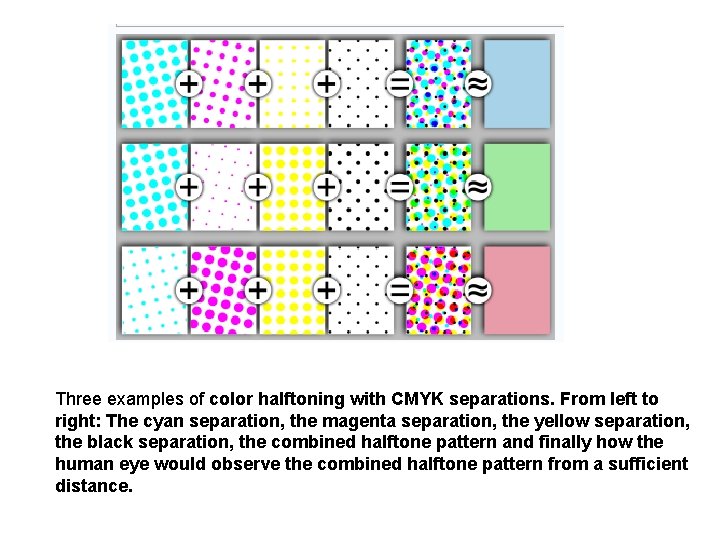 + + + = ≈

+ + + = ≈

+ + + = ≈

Three examples of color halftoning with CMYK separations. From left to right: The cyan separation, the magenta separation, the yellow separation, the black separation, the combined halftone pattern and finally how the human eye would observe the combined halftone pattern from a sufficient distance.