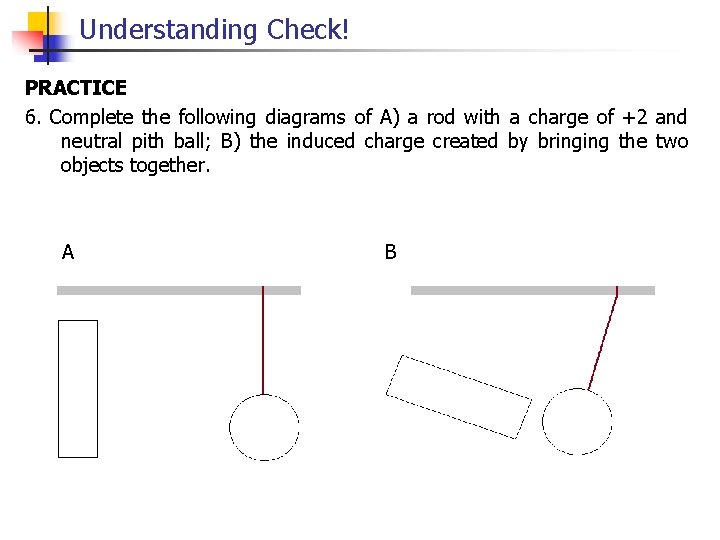 Understanding Check!

PRACTICE

6. Complete the following diagrams of A) a rod with a charge of +2 and neutral pith ball; B) the induced charge created by bringing the two objects together.

A

B