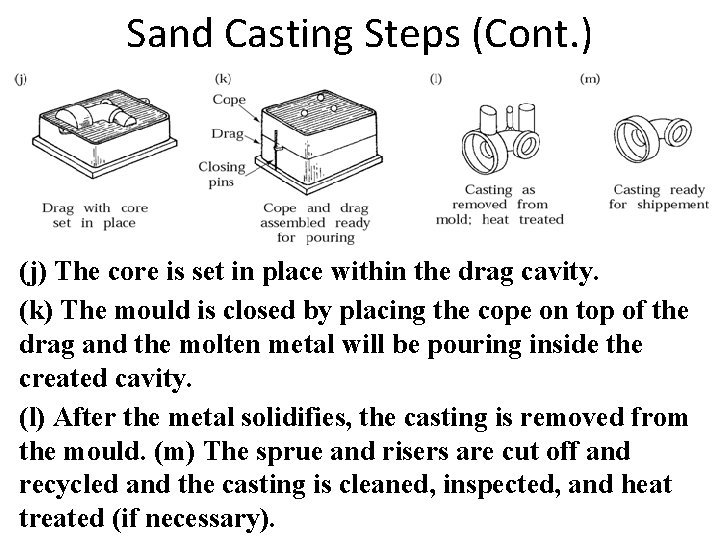 Sand Casting Steps (Cont.)

(j)

Drag with core set in place

(k)

Cope

Drag

Closing pins

Cope and drag assembled ready for pouring

(l)

Casting as removed from mold; heat treated

(m)

Casting ready for shippement

(j) The core is set in place within the drag cavity.

(k) The mould is closed by placing the cope on top of the drag and the molten metal will be pouring inside the created cavity.

(l) After the metal solidifies, the casting is removed from the mould. (m) The sprue and risers are cut off and recycled and the casting is cleaned, inspected, and heat treated (if necessary).