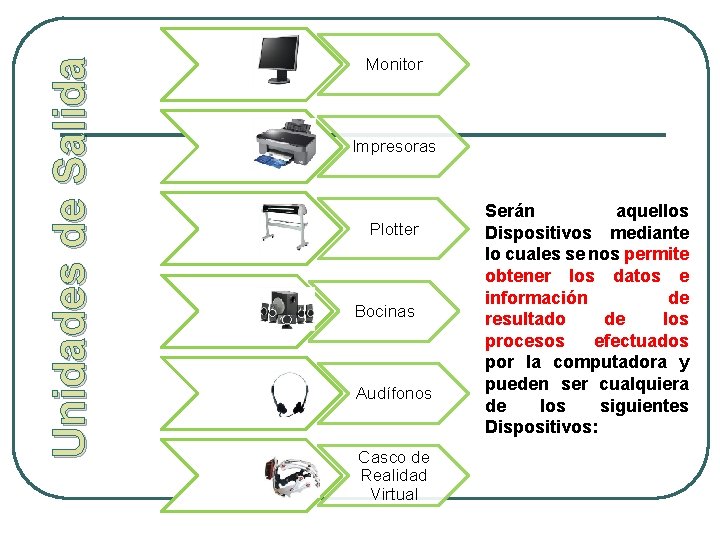 Unidades de Salida

Monitor

Impresoras

Plotter

Bocinas

Audífonos

Casco de Realidad Virtual

Serán aquellos Dispositivos mediante lo cuales se nos permite obtener los datos e información de resultado de los procesos efectuados por la computadora y pueden ser cualquiera de los siguientes Dispositivos: