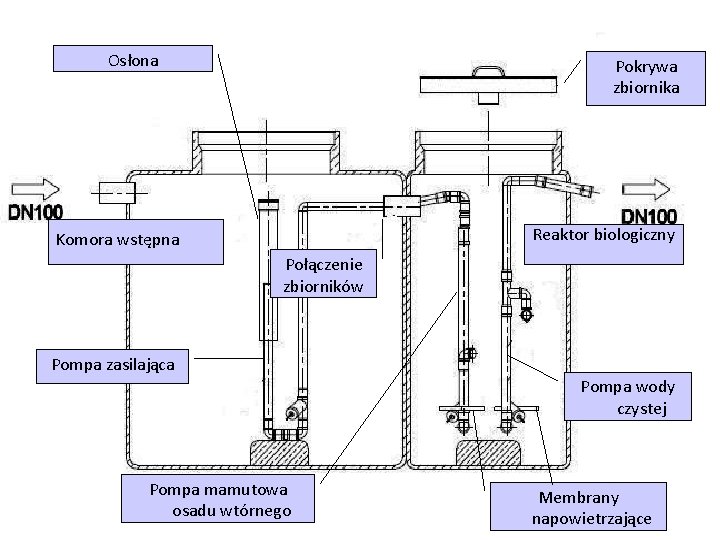 Osłona

Pokrywa zbiornika

DN100

DN100

Komora wstępna

Reaktor biologiczny

Połączenie zbiorników

Pompa zasilająca

Pompa wody czystej

Pompa mamutowa osadu wtórnego

Membrany napowietrzające