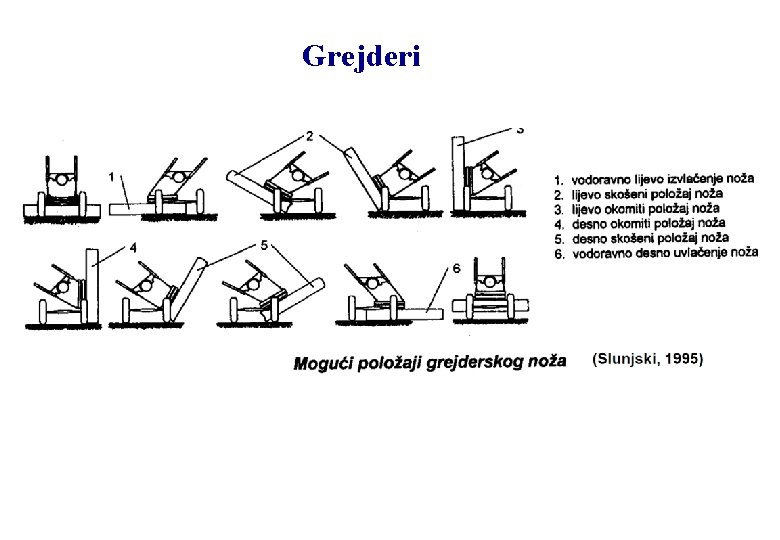 Grejderi

1

2

3

4

5

6

1. vodoravno lijevo izvlačenje noža
2. lijevo skošeni položaj noža
3. lijevo okomiti položaj noža
4. desno okomiti položaj noža
5. desno skošeni položaj noža
6. vodoravno desno uvlačenje noža

Mogući položaji grejderskog noža (Slunjski, 1995)