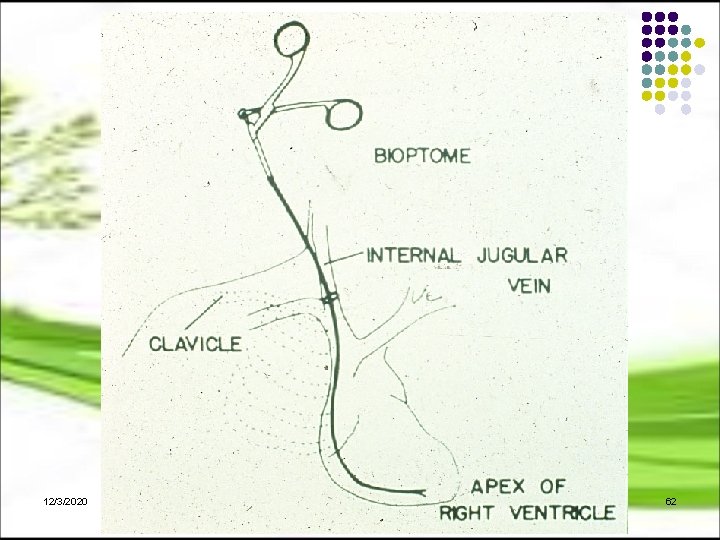 BIOPTOME

INTERNAL JUGULAR VEIN

CLAVICLE

APEX OF RIGHT VENTRICLE

12/3/2020

62