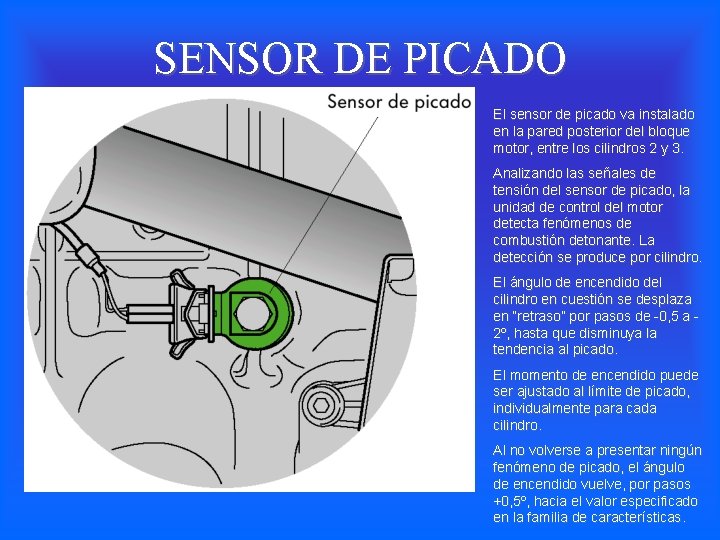 SENSOR DE PICADO

Sensor de picado

El sensor de picado va instalado en la pared posterior del bloque motor, entre los cilindros 2 y 3.

Analizando las señales de tensión del sensor de picado, la unidad de control del motor detecta fenómenos de combustión detonante. La detección se produce por cilindro.

El ángulo de encendido del cilindro en cuestión se desplaza en "retraso" por pasos de -0,5 a -2º, hasta que disminuya la tendencia al picado.

El momento de encendido puede ser ajustado al límite de picado, individualmente para cada cilindro.

Al no volverse a presentar ningún fenómeno de picado, el ángulo de encendido vuelve, por pasos +0,5º, hacia el valor especificado en la familia de características.