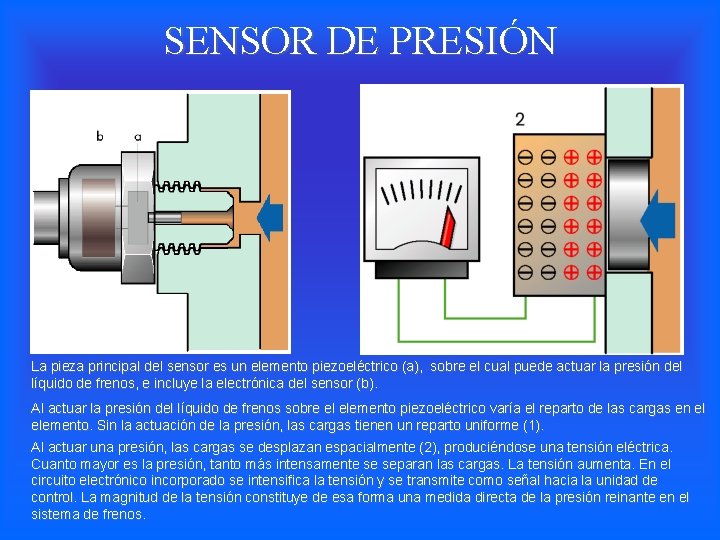 SENSOR DE PRESIÓN

b a

2

La pieza principal del sensor es un elemento piezoeléctrico (a), sobre el cual puede actuar la presión del líquido de frenos, e incluye la electrónica del sensor (b).

Al actuar la presión del líquido de frenos sobre el elemento piezoeléctrico varía el reparto de las cargas en el elemento. Sin la actuación de la presión, las cargas tienen un reparto uniforme (1).

Al actuar una presión, las cargas se desplazan espacialmente (2), produciéndose una tensión eléctrica. Cuanto mayor es la presión, tanto más intensamente se separan las cargas. La tensión aumenta. En el circuito electrónico incorporado se intensifica la tensión y se transmite como señal hacia la unidad de control. La magnitud de la tensión constituye de esa forma una medida directa de la presión reinante en el sistema de frenos.