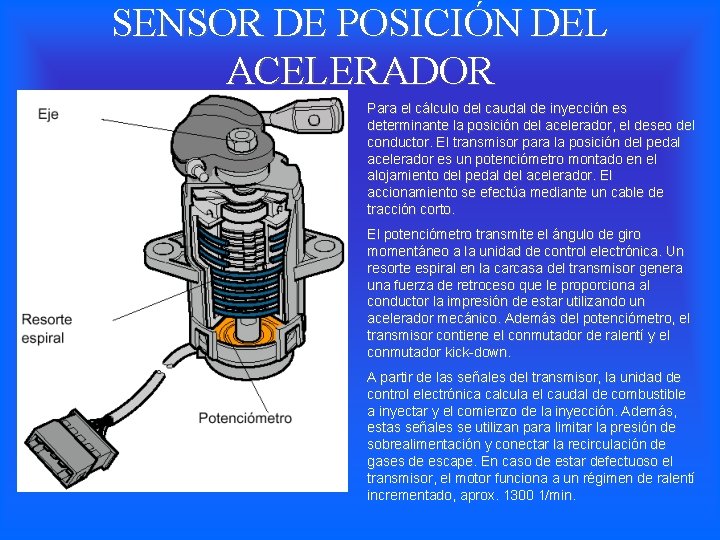 SENSOR DE POSICIÓN DEL ACELERADOR

Eje

Resorte espiral

Potenciómetro

Para el cálculo del caudal de inyección es determinante la posición del acelerador, el deseo del conductor. El transmisor para la posición del pedal acelerador es un potenciómetro montado en el alojamiento del pedal del acelerador. El accionamiento se efectúa mediante un cable de tracción corto.

El potenciómetro transmite el ángulo de giro momentáneo a la unidad de control electrónica. Un resorte espiral en la carcasa del transmisor genera una fuerza de retroceso que le proporciona al conductor la impresión de estar utilizando un acelerador mecánico. Además del potenciómetro, el transmisor contiene el conmutador de ralentí y el conmutador kick-down.

A partir de las señales del transmisor, la unidad de control electrónica calcula el caudal de combustible a inyectar y el comienzo de la inyección. Además, estas señales se utilizan para limitar la presión de sobrealimentación y conectar la recirculación de gases de escape. En caso de estar defectuoso el transmisor, el motor funciona a un régimen de ralentí incrementado, aprox. 1300 1/min.