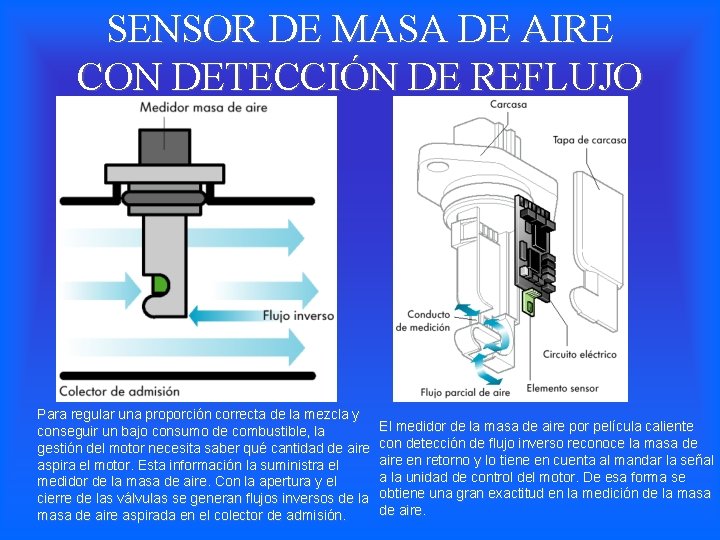 SENSOR DE MASA DE AIRE CON DETECCIÓN DE REFLUJO

Medidor masa de aire

Flujo inverso

Colector de admisión

Carcasa

Tapa de carcasa

Conducto de medición

Circuito eléctrico

Flujo parcial de aire

Elemento sensor

Para regular una proporción correcta de la mezcla y conseguir un bajo consumo de combustible, la gestión del motor necesita saber qué cantidad de aire aspira el motor. Esta información la suministra el medidor de la masa de aire. Con la apertura y el cierre de las válvulas se generan flujos inversos de la masa de aire aspirada en el colector de admisión.

El medidor de la masa de aire por película caliente con detección de flujo inverso reconoce la masa de aire en retorno y lo tiene en cuenta al mandar la señal a la unidad de control del motor. De esa forma se obtiene una gran exactitud en la medición de la masa de aire.