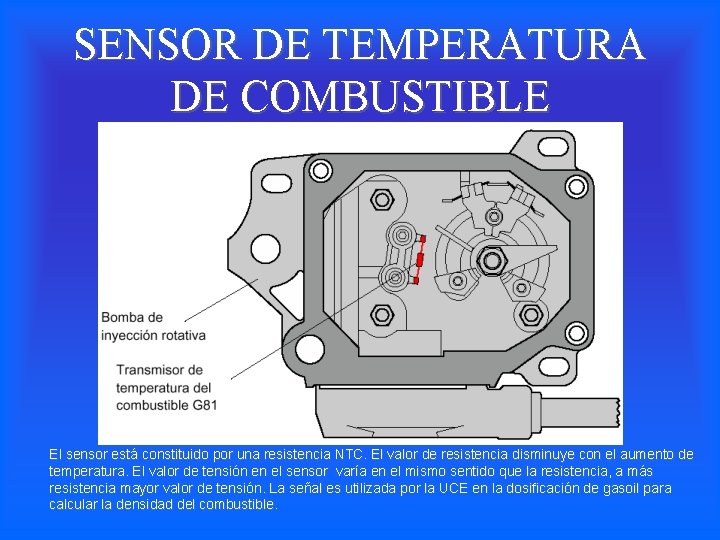 SENSOR DE TEMPERATURA DE COMBUSTIBLE

Bomba de inyección rotativa

Transmisor de temperatura del combustible G81

El sensor está constituido por una resistencia NTC. El valor de resistencia disminuye con el aumento de temperatura. El valor de tensión en el sensor varía en el mismo sentido que la resistencia, a más resistencia mayor valor de tensión. La señal es utilizada por la UCE en la dosificación de gasoil para calcular la densidad del combustible.