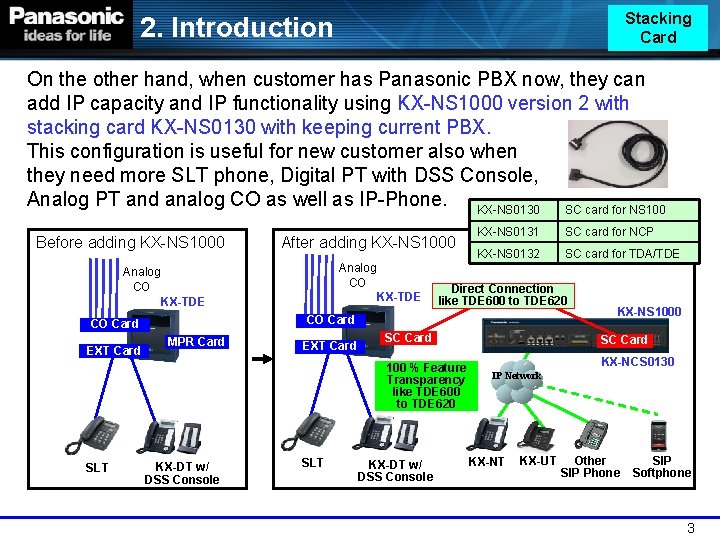 Panasonic
ideas for life
2. Introduction

Stacking Card

On the other hand, when customer has Panasonic PBX now, they can add IP capacity and IP functionality using KX-NS1000 version 2 with stacking card KX-NS0130 with keeping current PBX.
This configuration is useful for new customer also when they need more SLT phone, Digital PT with DSS Console, Analog PT and analog CO as well as IP-Phone.

| KX-NS0130 | SC card for NS100 |
|---|---|
| KX-NS0131 | SC card for NCP |
| KX-NS0132 | SC card for TDA/TDE |

Before adding KX-NS1000
Analog CO
KX-TDE
CO Card
EXT Card
MPR Card
SLT
KX-DT w/ DSS Console

After adding KX-NS1000
Analog CO
KX-TDE
CO Card
EXT Card
SC Card
Direct Connection like TDE600 to TDE620
KX-NS1000
SC Card
KX-NCS0130
100 % Feature Transparency like TDE600 to TDE620
IP Network
SLT
KX-DT w/ DSS Console
KX-NT
KX-UT
Other SIP Phone
SIP Softphone

3