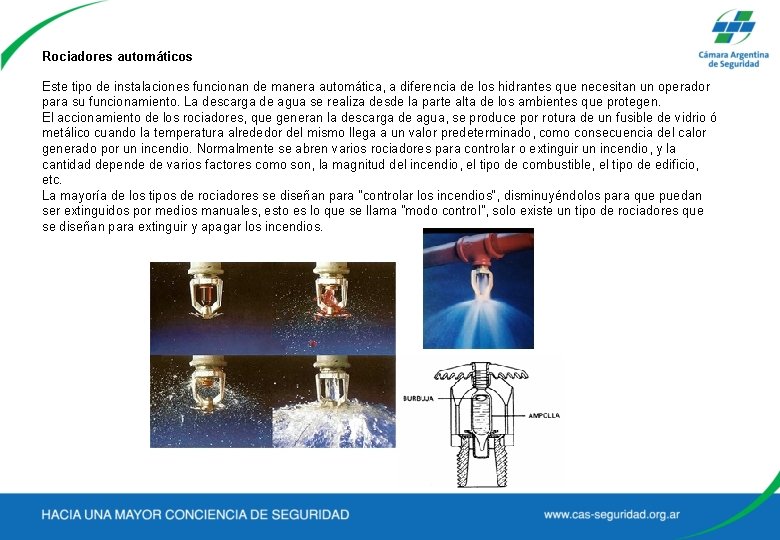 Cámara Argentina de Seguridad

Rociadores automáticos

Este tipo de instalaciones funcionan de manera automática, a diferencia de los hidrantes que necesitan un operador para su funcionamiento. La descarga de agua se realiza desde la parte alta de los ambientes que protegen.
El accionamiento de los rociadores, que generan la descarga de agua, se produce por rotura de un fusible de vidrio ó metálico cuando la temperatura alrededor del mismo llega a un valor predeterminado, como consecuencia del calor generado por un incendio. Normalmente se abren varios rociadores para controlar o extinguir un incendio, y la cantidad depende de varios factores como son, la magnitud del incendio, el tipo de combustible, el tipo de edificio, etc.
La mayoría de los tipos de rociadores se diseñan para "controlar los incendios", disminuyéndolos para que puedan ser extinguidos por medios manuales, esto es lo que se llama "modo control", solo existe un tipo de rociadores que se diseñan para extinguir y apagar los incendios.

BURBUJA

AMPOLLA

HACIA UNA MAYOR CONCIENCIA DE SEGURIDAD

www.cas-seguridad.org.ar