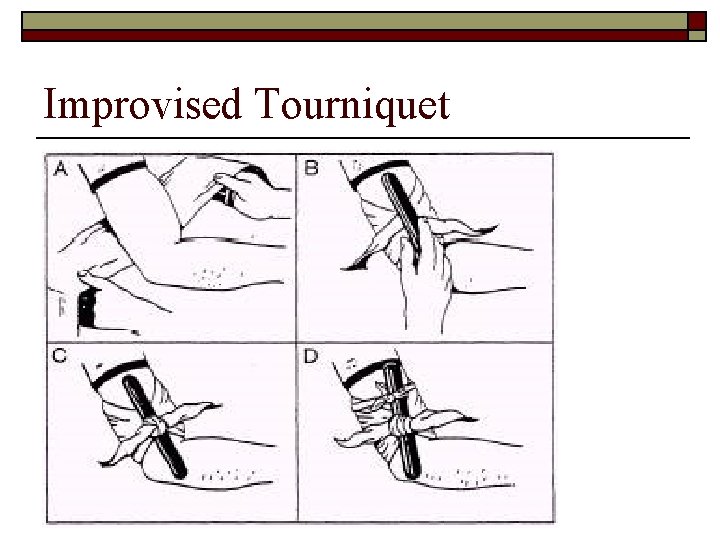 Improvised Tourniquet

A

B

C

D