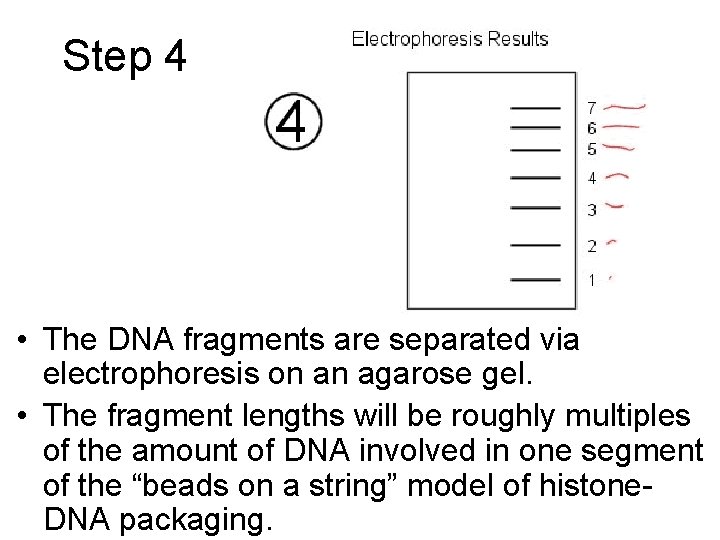 Step 4

④

Electrophoresis Results

7
6
5
4
3
2
1

• The DNA fragments are separated via electrophoresis on an agarose gel.

• The fragment lengths will be roughly multiples of the amount of DNA involved in one segment of the “beads on a string” model of histone-DNA packaging.