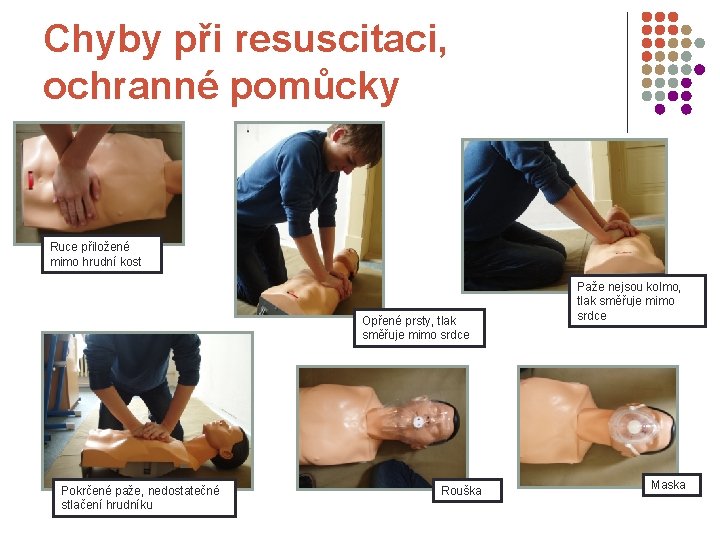 Chyby při resuscitaci, ochranné pomůcky

Ruce přiložené mimo hrudní kost

Opřené prsty, tlak směřuje mimo srdce

Paže nejsou kolmo, tlak směřuje mimo srdce

Pokrčené paže, nedostatečné stlačení hrudníku

Rouška

Maska