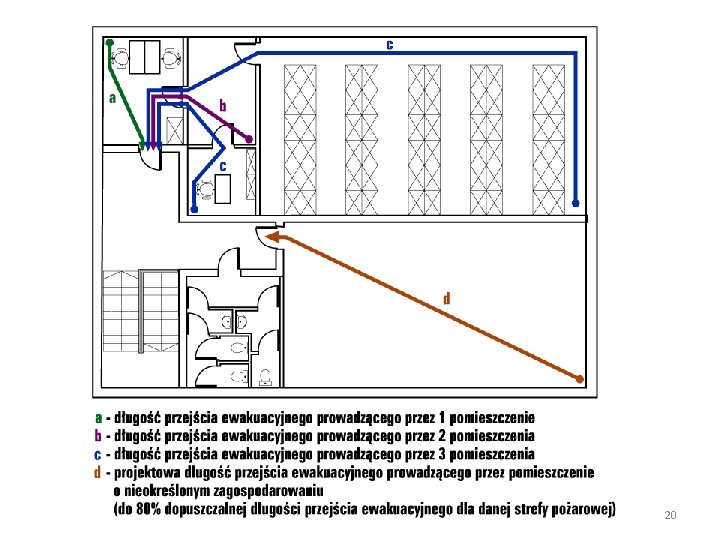 c

a

b

c

d

a - długość przejścia ewakuacyjnego prowadzącego przez 1 pomieszczenie
b - długość przejścia ewakuacyjnego prowadzącego przez 2 pomieszczenia
c - długość przejścia ewakuacyjnego prowadzącego przez 3 pomieszczenia
d - projektowa długość przejścia ewakuacyjnego prowadzącego przez pomieszczenie o nieokreślonym zagospodarowaniu
(do 80% dopuszczalnej długości przejścia ewakuacyjnego dla danej strefy pożarowej)

20