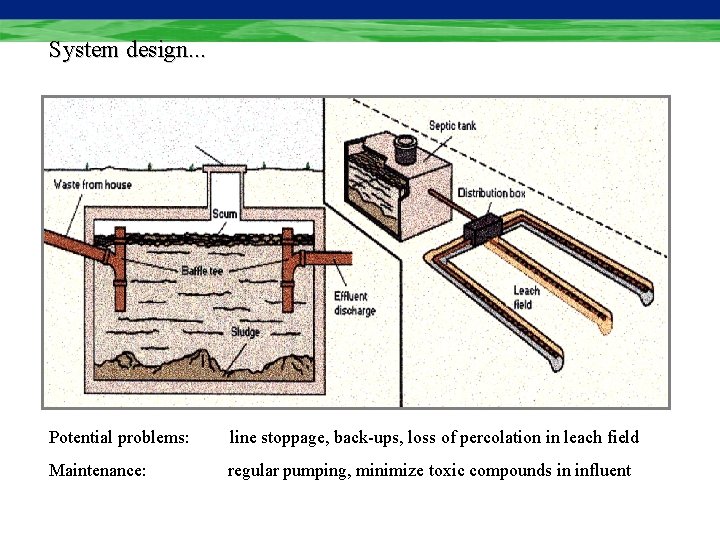 System design...

Waste from house

Scum

Baffle tee

Effluent discharge

Sludge

Septic tank

Distribution box

Leach field

Potential problems: line stoppage, back-ups, loss of percolation in leach field

Maintenance: regular pumping, minimize toxic compounds in influent