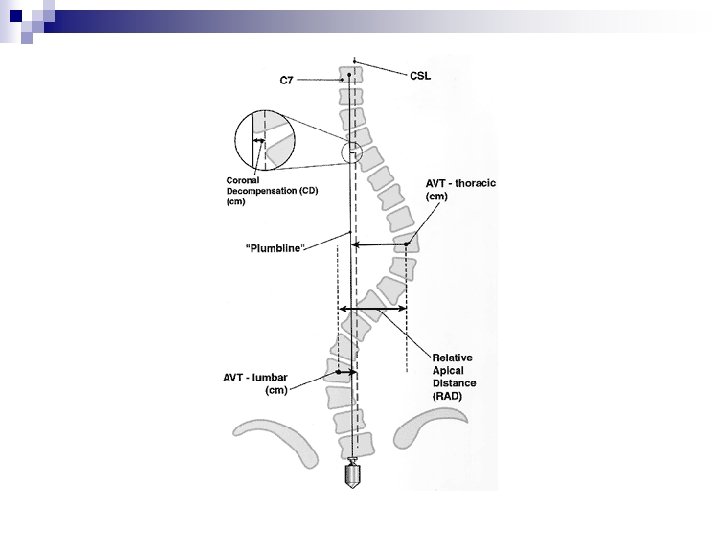 C7

CSL

Coronal Decompensation (CD) (cm)

AVT - thoracic (cm)

"Plumbline"

Relative Apical Distance (RAD)

AVT - lumbar (cm)