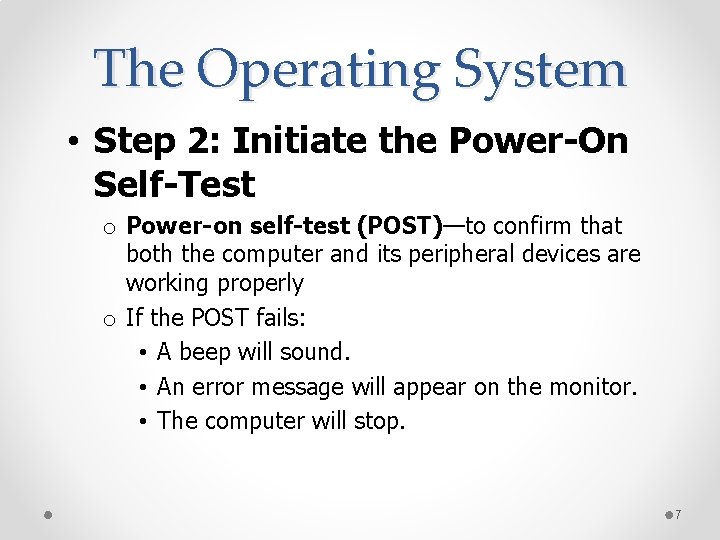 The Operating System

• Step 2: Initiate the Power-On Self-Test

o Power-on self-test (POST)—to confirm that both the computer and its peripheral devices are working properly

o If the POST fails:

• A beep will sound.

• An error message will appear on the monitor.

• The computer will stop.

7