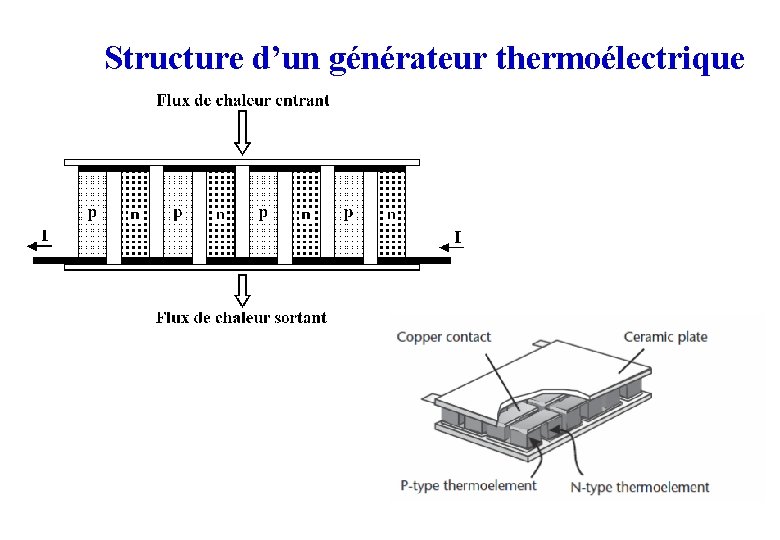 Structure d'un générateur thermoélectrique

Flux de chaleur entrant

p n p n p n p n

I

I

Flux de chaleur sortant

Copper contact

Ceramic plate

P-type thermoelement

N-type thermoelement