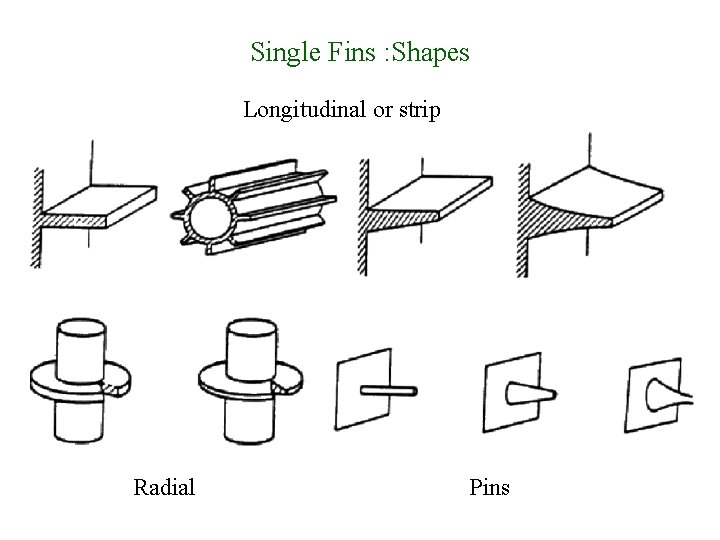 Single Fins :Shapes

Longitudinal or strip

Radial

Pins