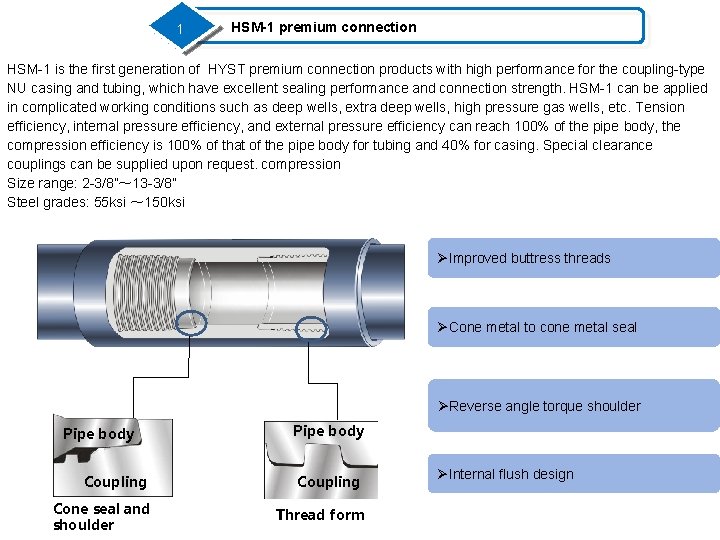 1

HSM-1 premium connection

HSM-1 is the first generation of HYST premium connection products with high performance for the coupling-type NU casing and tubing, which have excellent sealing performance and connection strength. HSM-1 can be applied in complicated working conditions such as deep wells, extra deep wells, high pressure gas wells, etc. Tension efficiency, internal pressure efficiency, and external pressure efficiency can reach 100% of the pipe body, the compression efficiency is 100% of that of the pipe body for tubing and 40% for casing. Special clearance couplings can be supplied upon request. compression
Size range: 2-3/8"～13-3/8"
Steel grades: 55ksi ～150ksi

Pipe body
Coupling
Cone seal and shoulder

Pipe body
Coupling
Thread form

➢Improved buttress threads

➢Cone metal to cone metal seal

➢Reverse angle torque shoulder

➢Internal flush design