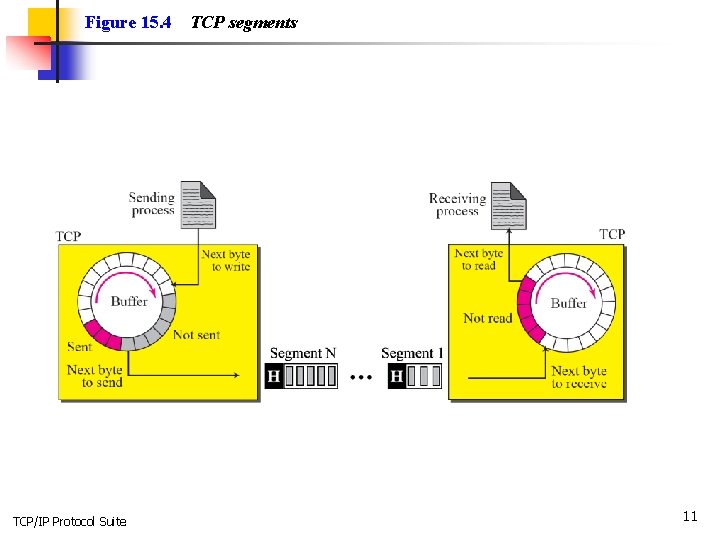 Figure 15.4 TCP segments

Sending process

TCP

Next byte to write

Buffer

Not sent

Sent

Next byte to send

Segment N

H

...

Segment 1

H

Receiving process

TCP

Next byte to read

Buffer

Not read

Next byte to receive

TCP/IP Protocol Suite

11