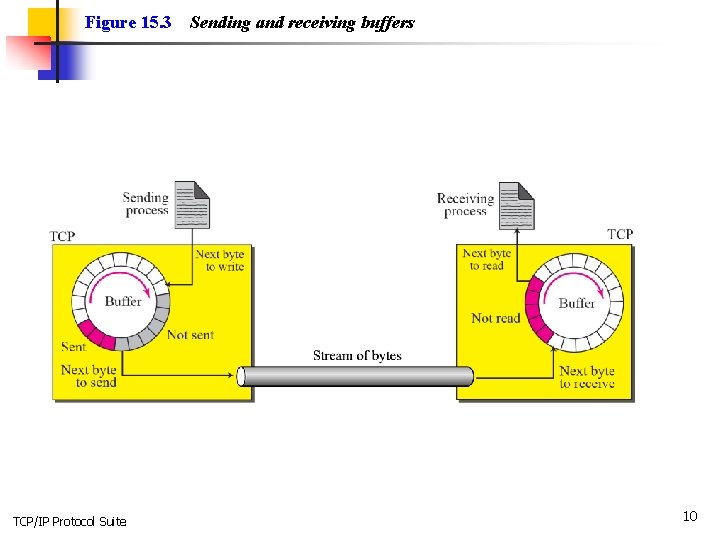 Figure 15.3 Sending and receiving buffers

Sending process

TCP

Next byte to write

Buffer

Not sent

Sent

Next byte to send

Stream of bytes

Receiving process

TCP

Next byte to read

Buffer

Not read

Next byte to receive

TCP/IP Protocol Suite

10