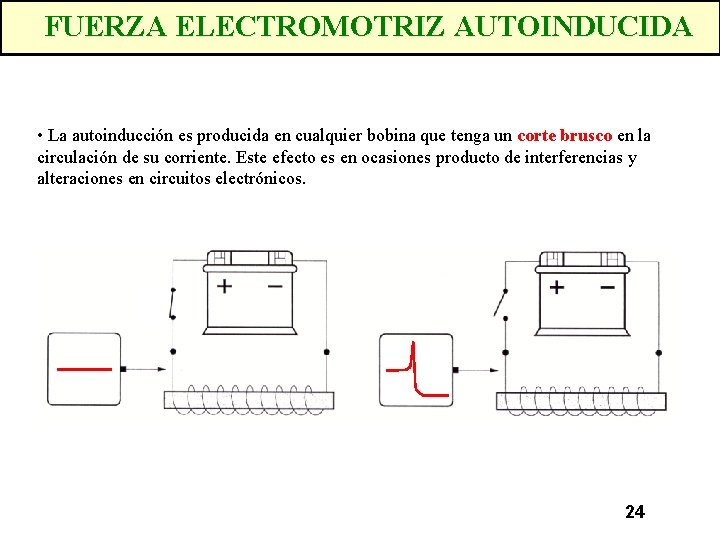 FUERZA ELECTROMOTRIZ AUTOINDUCIDA

• La autoinducción es producida en cualquier bobina que tenga un corte brusco en la circulación de su corriente. Este efecto es en ocasiones producto de interferencias y alteraciones en circuitos electrónicos.

+ −

+ −

24