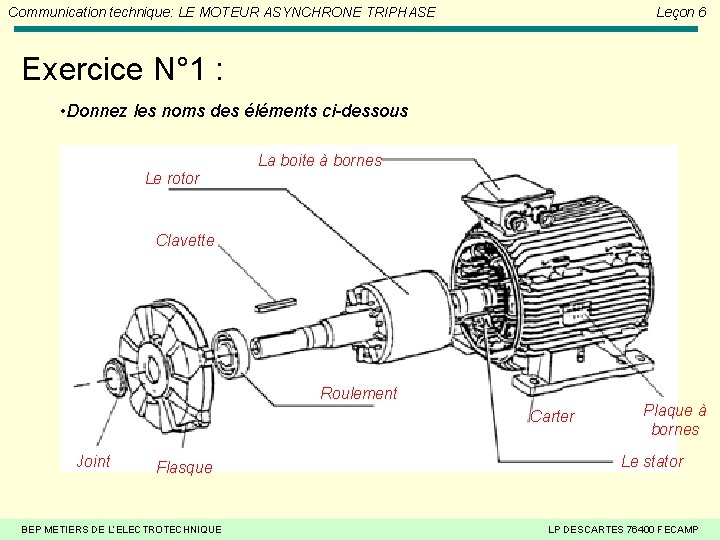 Communication technique: LE MOTEUR ASYNCHRONE TRIPHASE

Leçon 6

Exercice N°1 :

•Donnez les noms des éléments ci-dessous

La boite à bornes

Le rotor

Clavette

Roulement

Carter

Plaque à bornes

Joint

Flasque

Le stator

BEP METIERS DE L'ELECTROTECHNIQUE

LP DESCARTES 76400 FECAMP