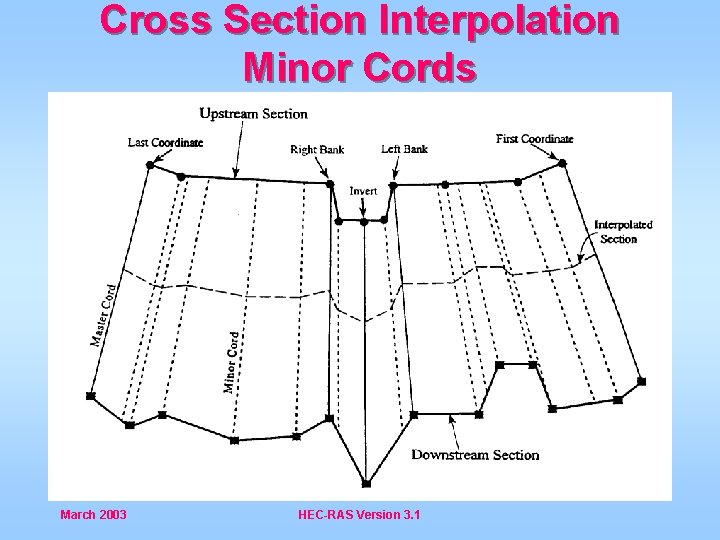 Cross Section Interpolation
Minor Cords

Upstream Section
Last Coordinate
Right Bank
Left Bank
First Coordinate
Invert
Interpolated Section
Master Cord
Minor Cord
Downstream Section

March 2003
HEC-RAS Version 3.1