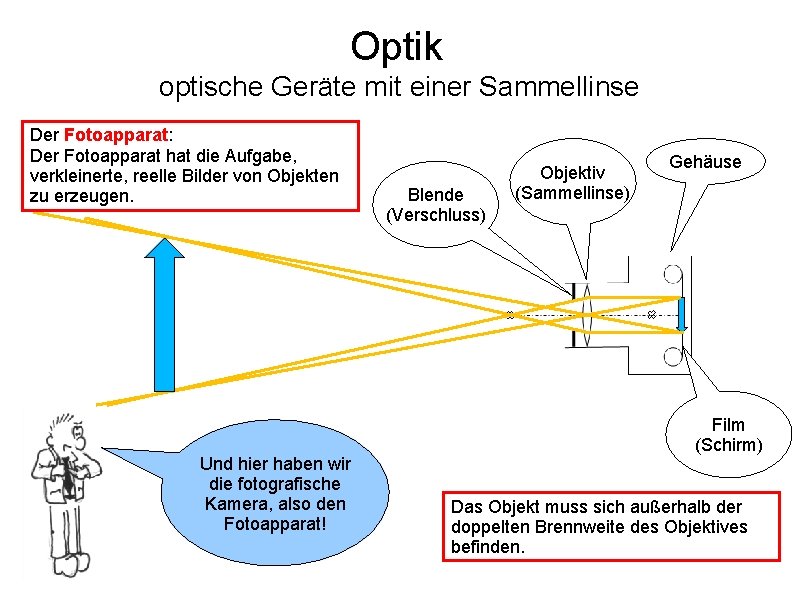 Optik
optische Geräte mit einer Sammellinse

Der Fotoapparat:
Der Fotoapparat hat die Aufgabe, verkleinerte, reelle Bilder von Objekten zu erzeugen.

Blende (Verschluss)

Objektiv (Sammellinse)

Gehäuse

Film (Schirm)

Und hier haben wir die fotografische Kamera, also den Fotoapparat!

Das Objekt muss sich außerhalb der doppelten Brennweite des Objektives befinden.