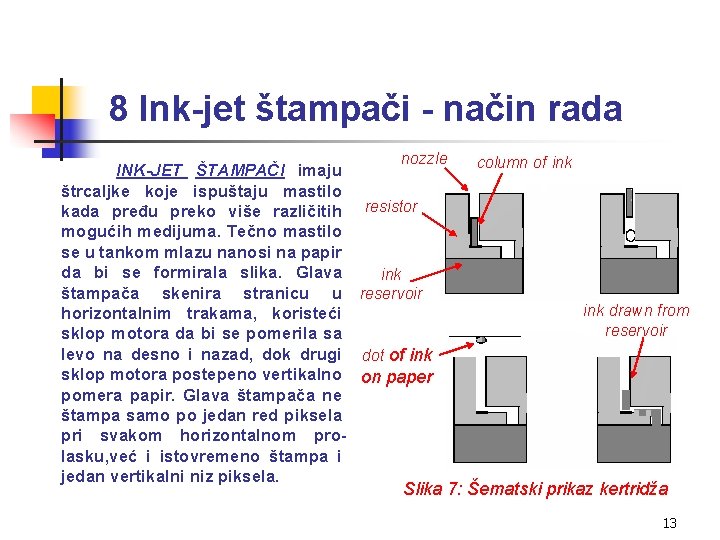 8 Ink-jet štampači - način rada

INK-JET ŠTAMPAČI imaju štrcaljke koje ispuštaju mastilo kada pređu preko više različitih mogućih medijuma. Tečno mastilo se u tankom mlazu nanosi na papir da bi se formirala slika. Glava štampača skenira stranicu u horizontalnim trakama, koristeći sklop motora da bi se pomerila sa levo na desno i nazad, dok drugi sklop motora postepeno vertikalno pomera papir. Glava štampača ne štampa samo po jedan red piksela pri svakom horizontalnom prolasku,već i istovremeno štampa i jedan vertikalni niz piksela.

nozzle
column of ink
resistor
ink reservoir
ink drawn from reservoir
dot of ink on paper

Slika 7: Šematski prikaz kertridža

13