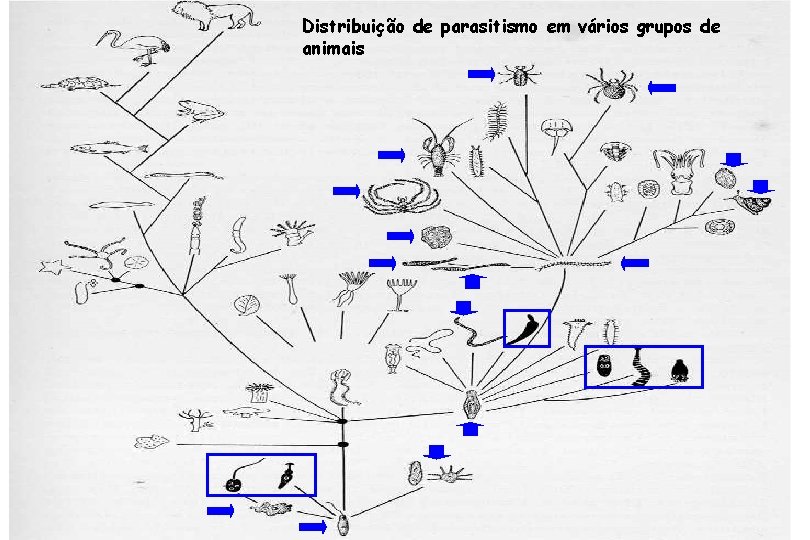 Distribuição de parasitismo em vários grupos de animais