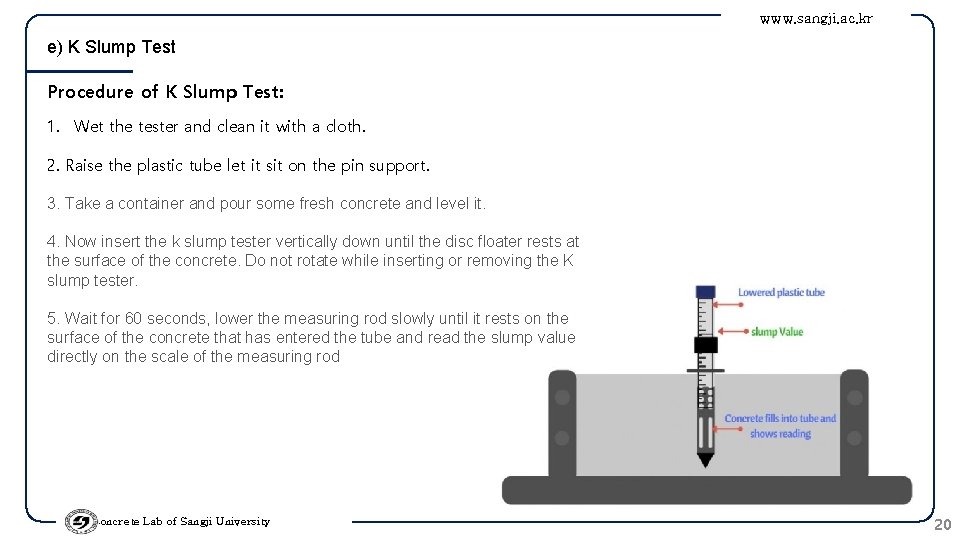 www.sangji.ac.kr

e) K Slump Test

Procedure of K Slump Test:

1. Wet the tester and clean it with a cloth.

2. Raise the plastic tube let it sit on the pin support.

3. Take a container and pour some fresh concrete and level it.

4. Now insert the k slump tester vertically down until the disc floater rests at the surface of the concrete. Do not rotate while inserting or removing the K slump tester.

5. Wait for 60 seconds, lower the measuring rod slowly until it rests on the surface of the concrete that has entered the tube and read the slump value directly on the scale of the measuring rod

Lowered plastic tube

slump Value

Concrete fills into tube and shows reading

oncrete Lab of Sangji University

20