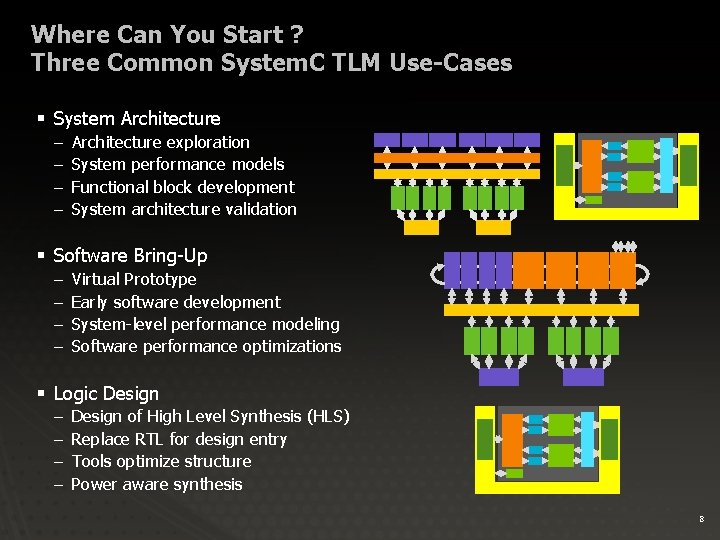 Where Can You Start ?
Three Common SystemC TLM Use-Cases

▪ System Architecture
– Architecture exploration
– System performance models
– Functional block development
– System architecture validation

▪ Software Bring-Up
– Virtual Prototype
– Early software development
– System-level performance modeling
– Software performance optimizations

▪ Logic Design
– Design of High Level Synthesis (HLS)
– Replace RTL for design entry
– Tools optimize structure
– Power aware synthesis

8