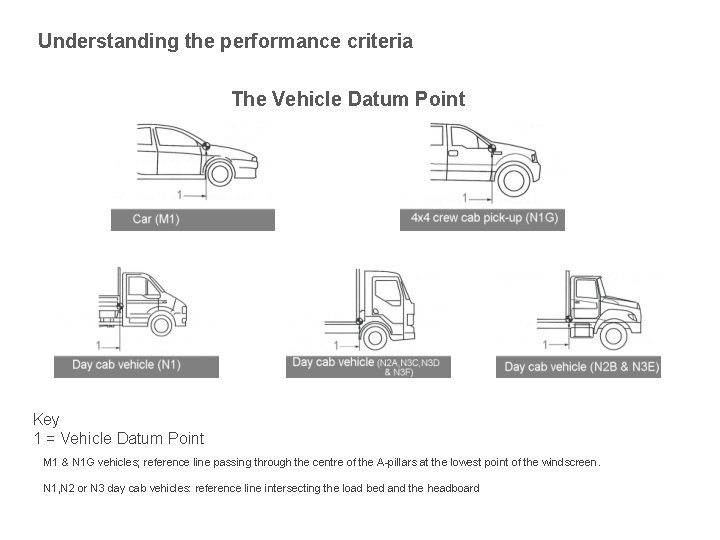 Understanding the performance criteria

The Vehicle Datum Point

1

Car (M1)

1

4x4 crew cab pick-up (N1G)

1

Day cab vehicle (N1)

1

Day cab vehicle (N2A,N3C,N3D & N3F)

1

Day cab vehicle (N2B & N3E)

Key
1 = Vehicle Datum Point

M1 & N1G vehicles; reference line passing through the centre of the A-pillars at the lowest point of the windscreen.

N1,N2 or N3 day cab vehicles: reference line intersecting the load bed and the headboard